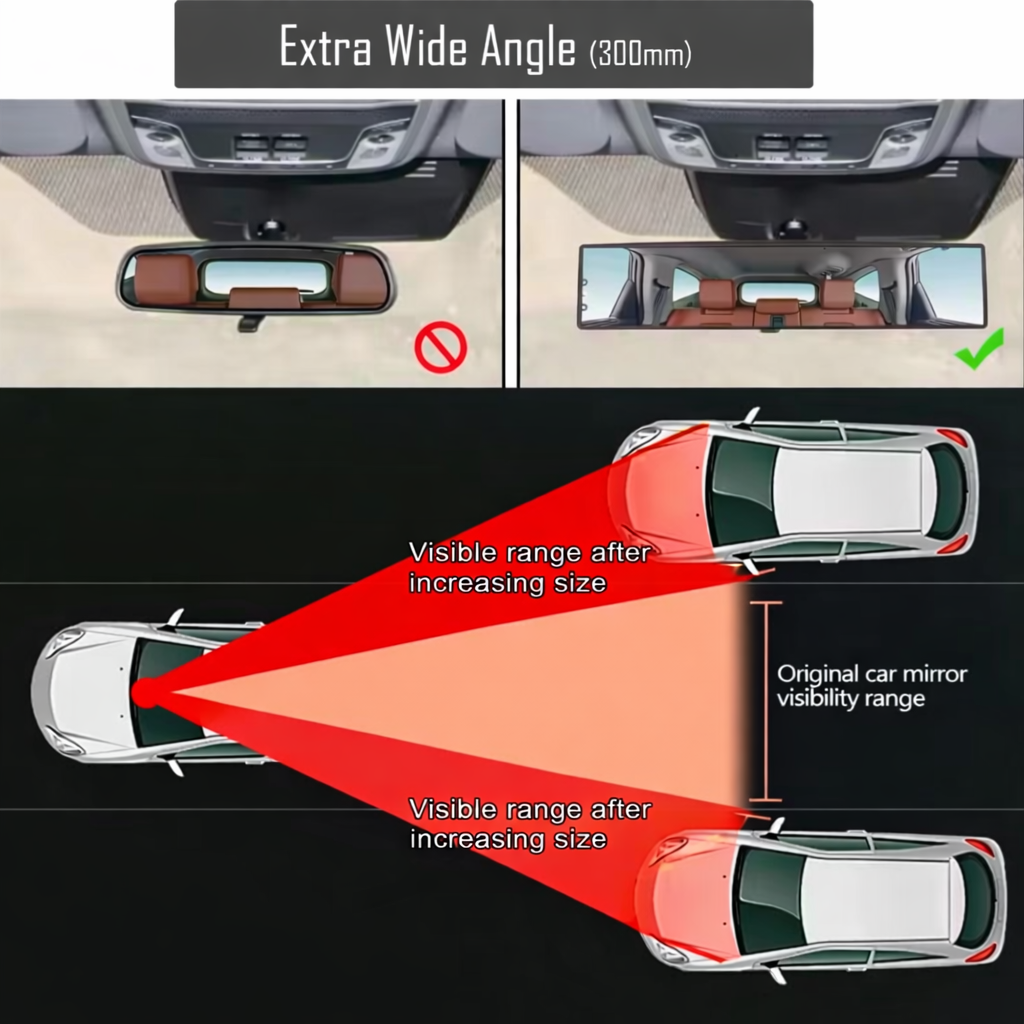 Extra Wide Angle (300mm)

Visible range after increasing size

Original car mirror visibility range

Visible range after increasing size